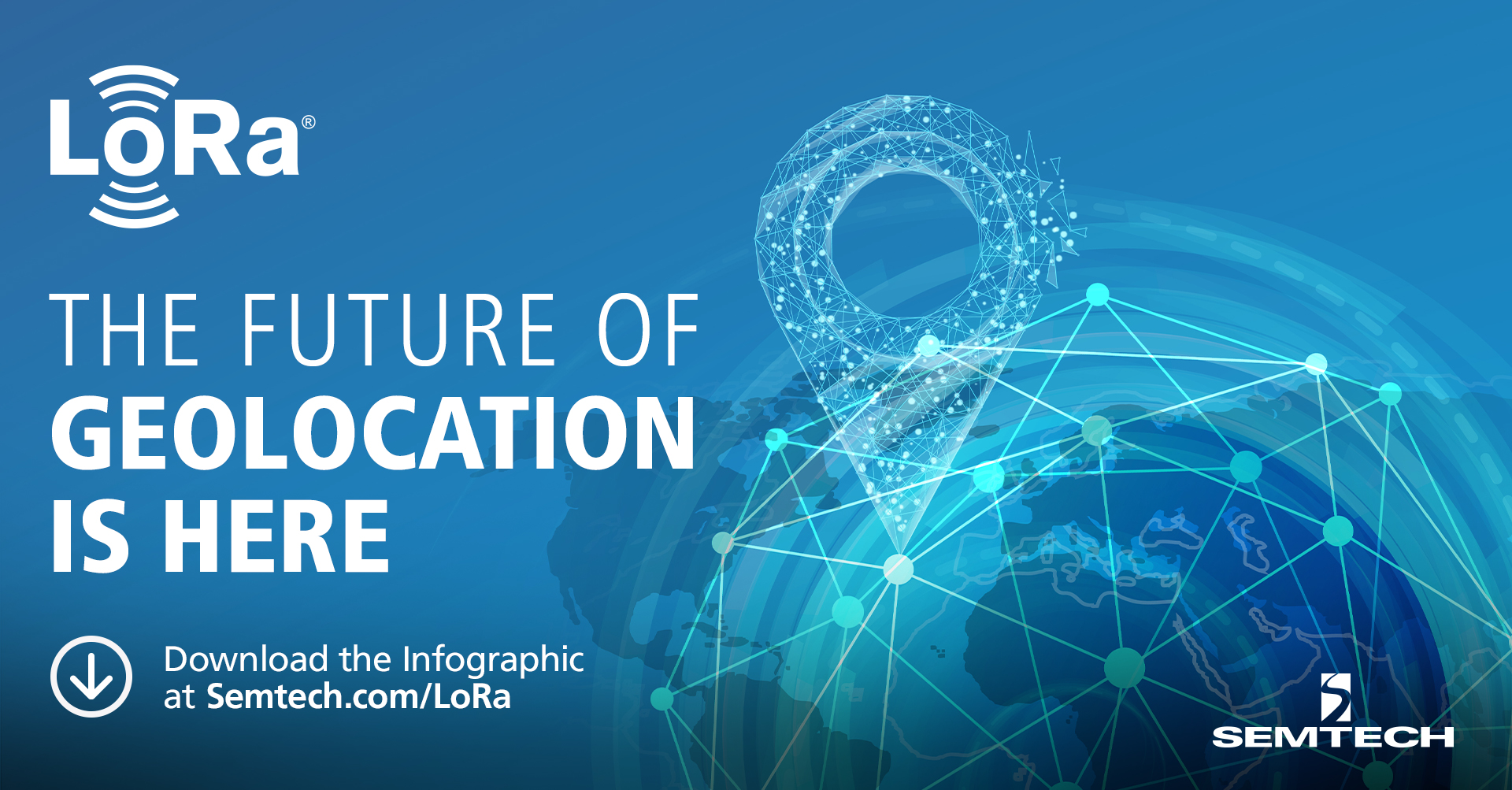 LoRa®

THE FUTURE OF
GEOLOCATION
IS HERE

Download the Infographic at Semtech.com/LoRa

SEMTECH